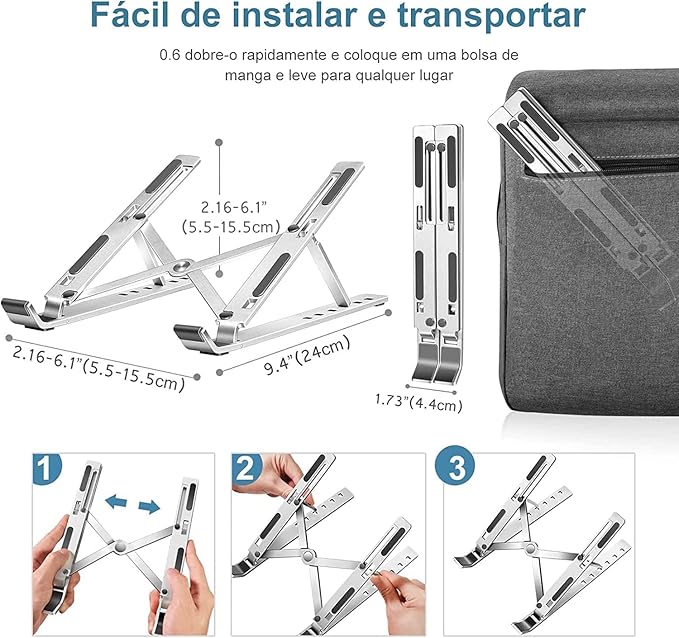 Fácil de instalar e transportar

0.6 dobre-o rapidamente e coloque em uma bolsa de manga e leve para qualquer lugar

2.16-6.1"
(5.5-15.5cm)

2.16-6.1"(5.5-15.5cm)

9.4"(24cm)

1.73"(4.4cm)

1

2

3